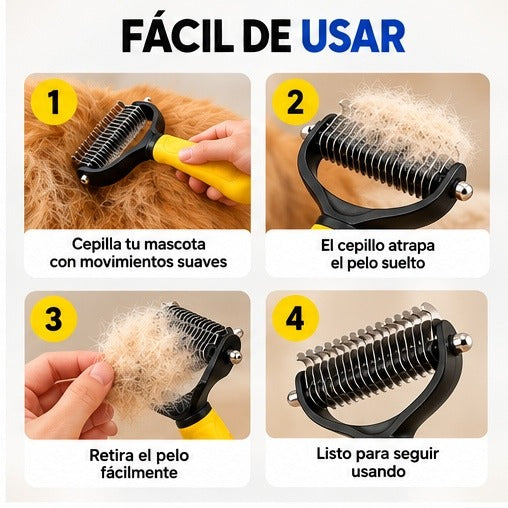 FÁCIL DE USAR

1

Cepilla tu mascota con movimientos suaves

2

El cepillo atrapa el pelo suelto

3

Retira el pelo fácilmente

4

Listo para seguir usando